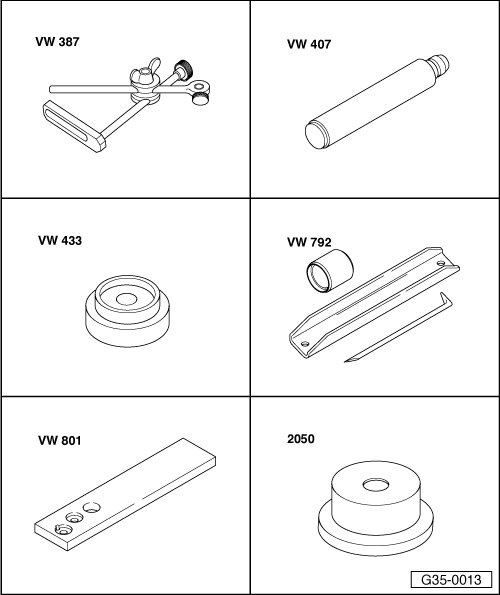 VW 387

VW 407

VW 433

VW 792

VW 801

2050

G35-0013