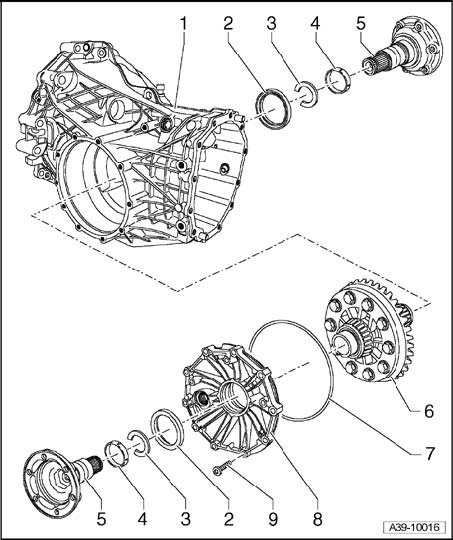 1
2
3
4
5
6
7
5
4
3
2
9
8
A39-10016