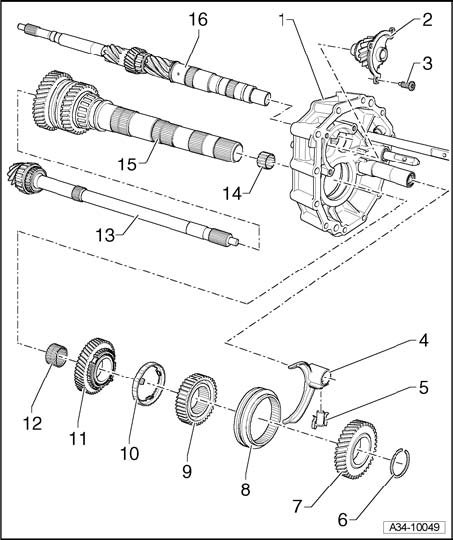 16
1
2
3
15
14
13
4
5
12
11
10
9
8
7
6
A34-10049