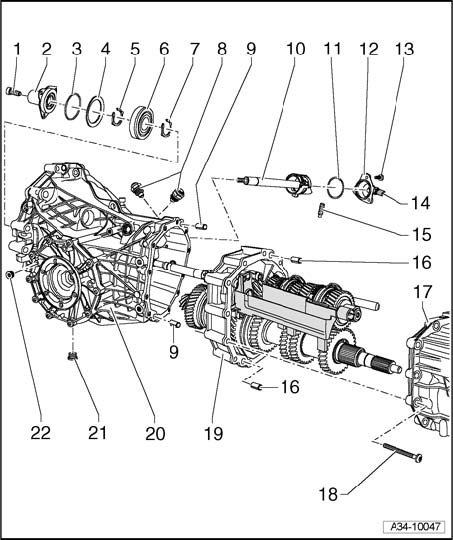 1 2 3 4 5 6 7 8 9 10 11 12 13

14

15

16

17

9

16

22 21 20 19

18

A34-10047