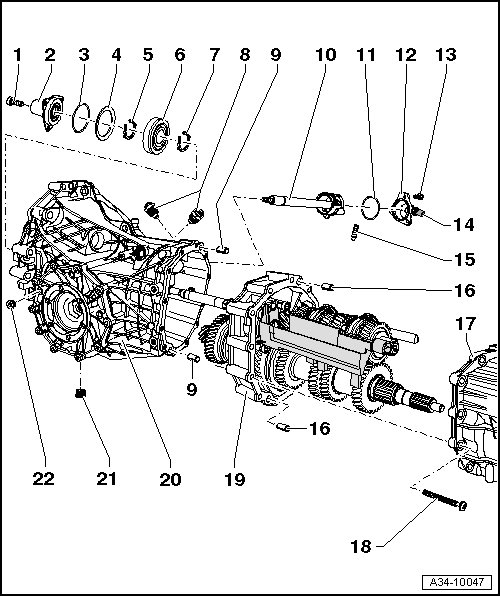 1 2 3 4 5 6 7 8 9 10 11 12 13

14

15

16

17

9

16

22 21 20 19

18

A34-10047