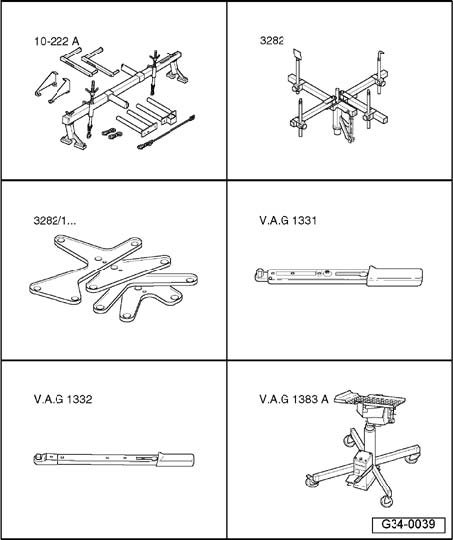 10-222 A

3282

3282/1...

V.A.G 1331

V.A.G 1332

V.A.G 1383 A

G34-0039