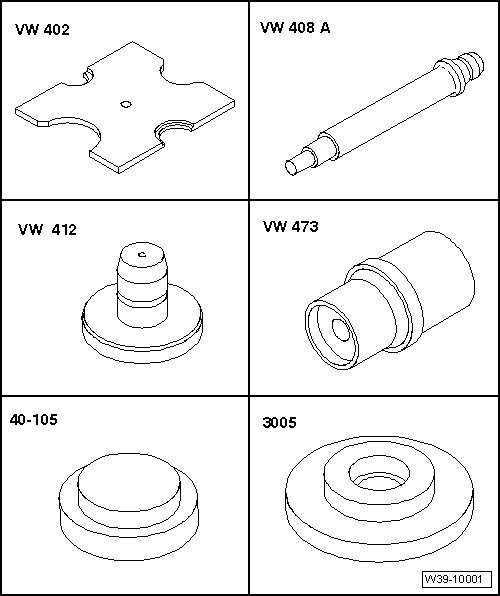 VW 402

VW 408 A

VW 412

VW 473

40-105

3005

W39-10001