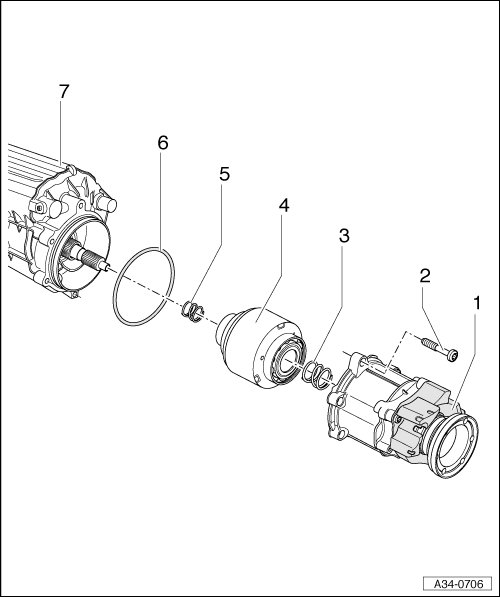 7
6
5
4
3
2
1
A34-0706