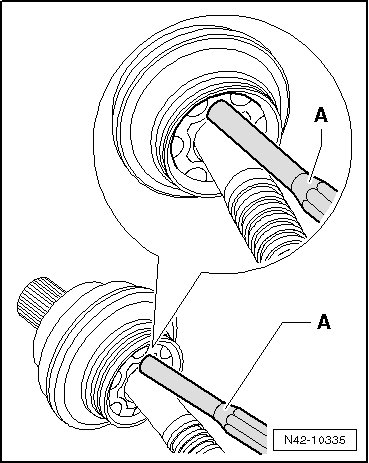 A

A

N42-10335