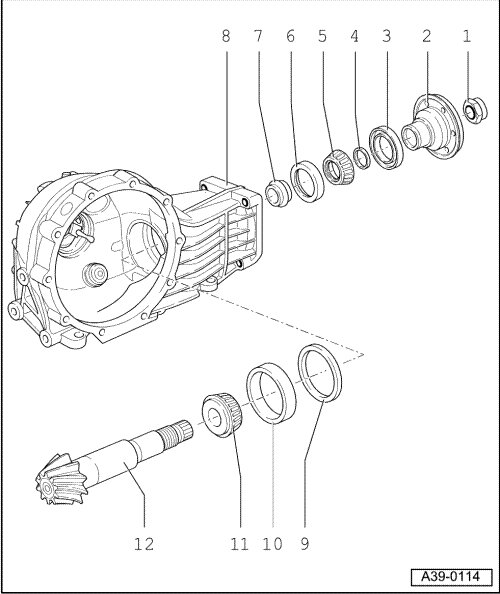 8 7 6 5 4 3 2 1

12 11 10 9

A39-0114