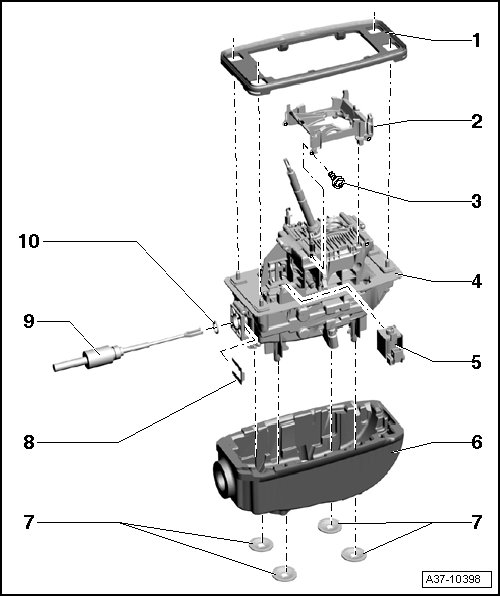 1
2
3
10
4
9
5
8
6
7
7
A37-10398