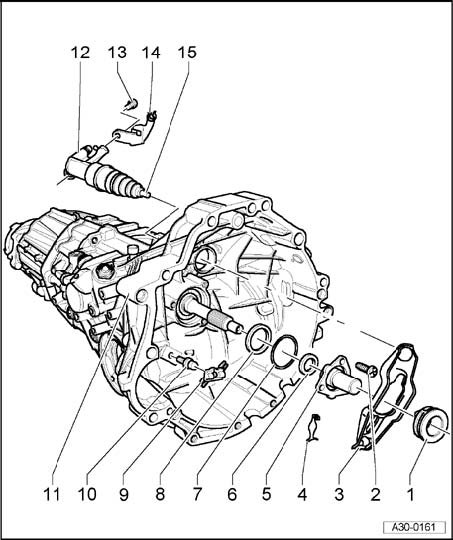 12 13 14 15

11 10 9 8 7 6 5 4 3 2 1

A30-0161