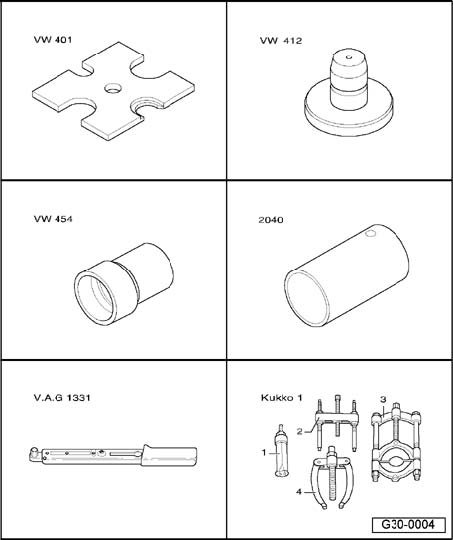 VW 401

VW 412

VW 454

2040

V.A.G 1331

Kukko 1

1

2

3

4

G30-0004