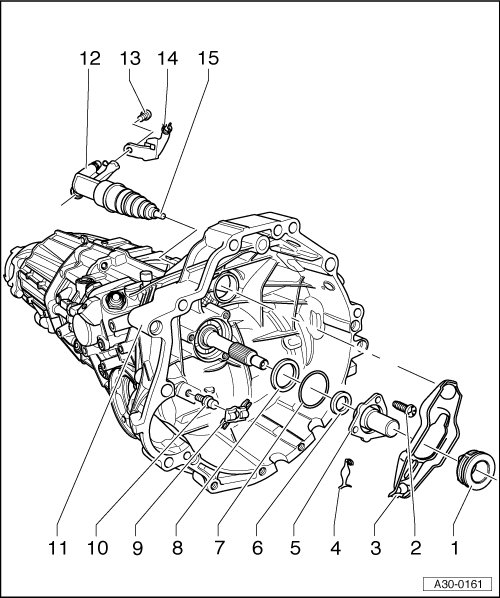 12 13 14 15

11 10 9 8 7 6 5 4 3 2 1

A30-0161