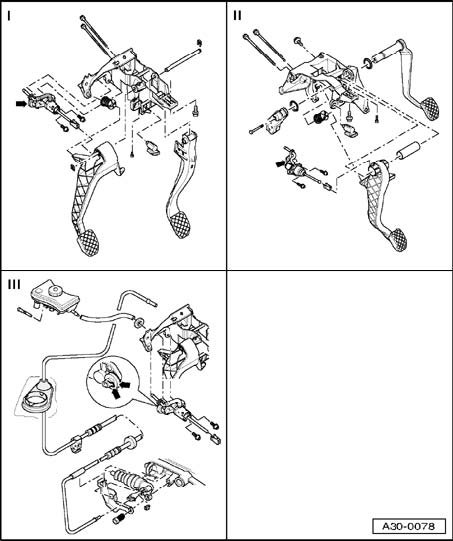 I

II

III

A30-0078