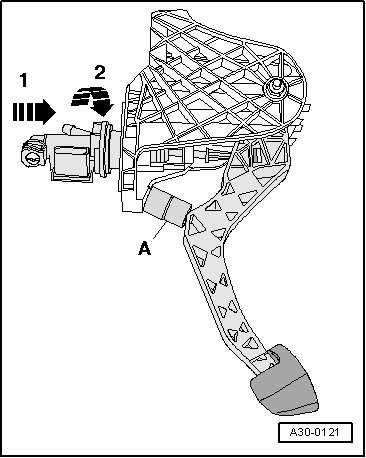 1
2
A
A30-0121