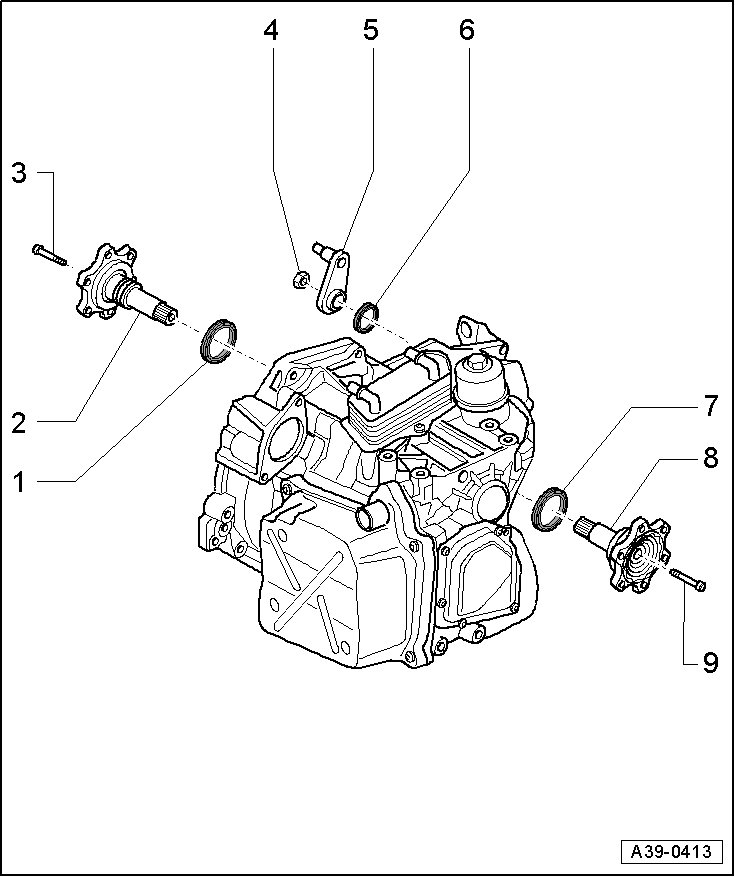 4
5
6
3
2
1
7
8
9
A39-0413