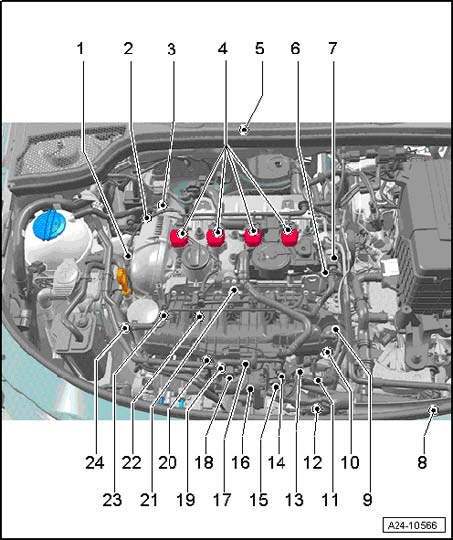 1 2 3 4 5 6 7

24 22 20 18 16 14 12 10 8

23 21 19 17 15 13 11 9

A24-10566