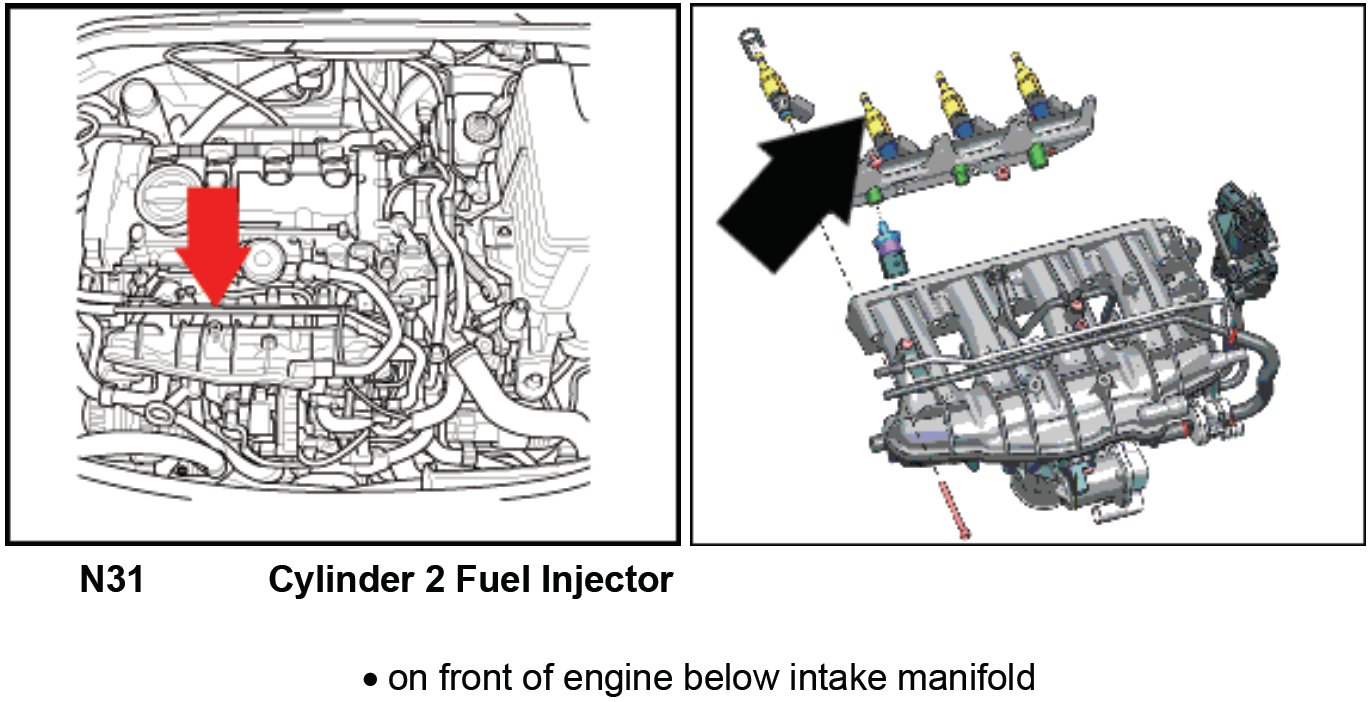 N31 Cylinder 2 Fuel Injector

• on front of engine below intake manifold