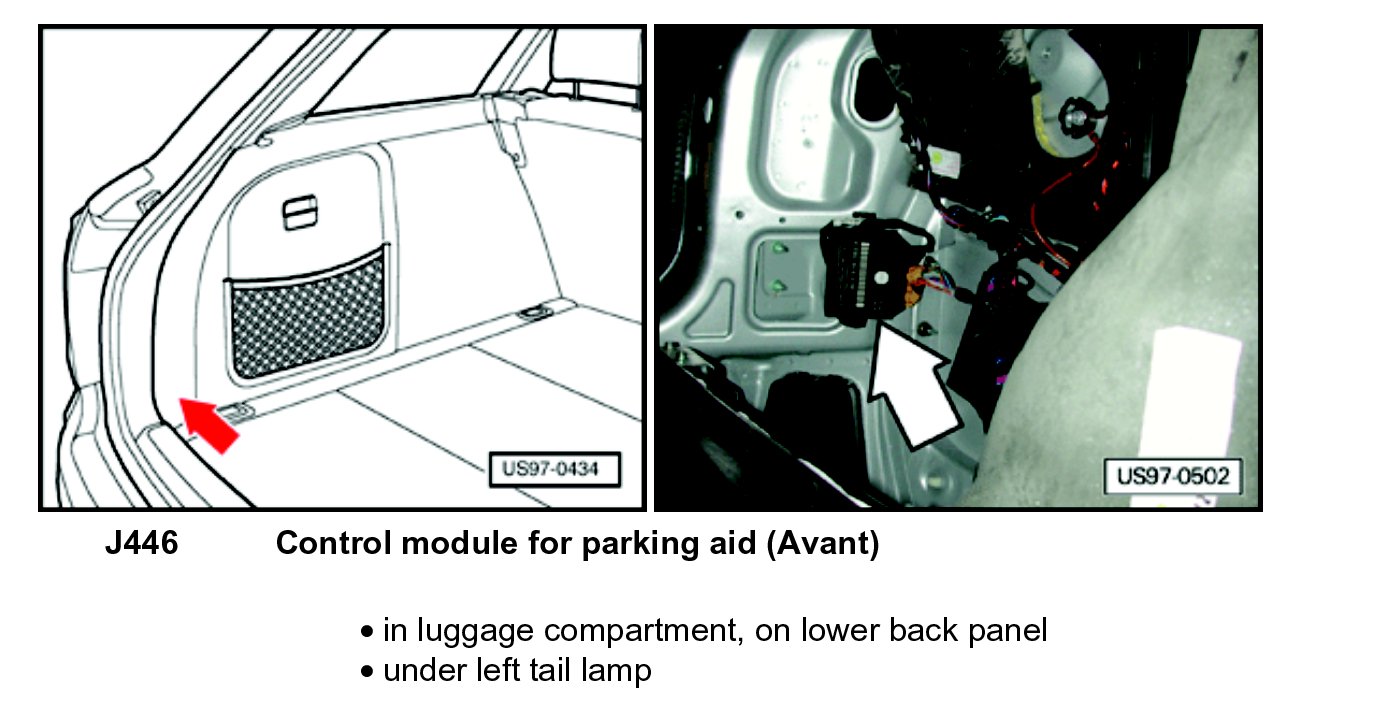 US97-0434

US97-0502

J446 Control module for parking aid (Avant)

• in luggage compartment, on lower back panel
• under left tail lamp