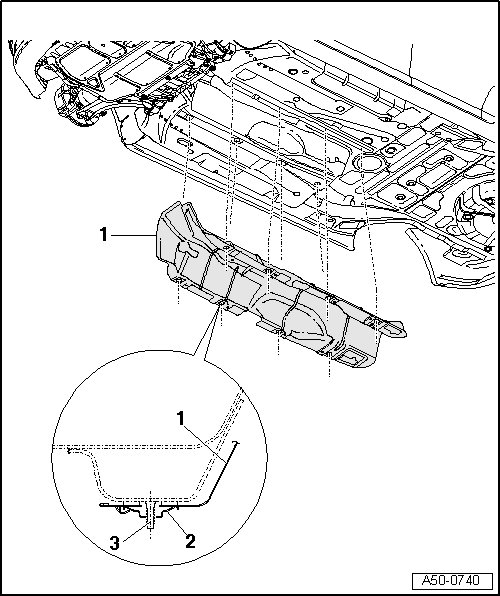 1

1

3

2

A50-0740