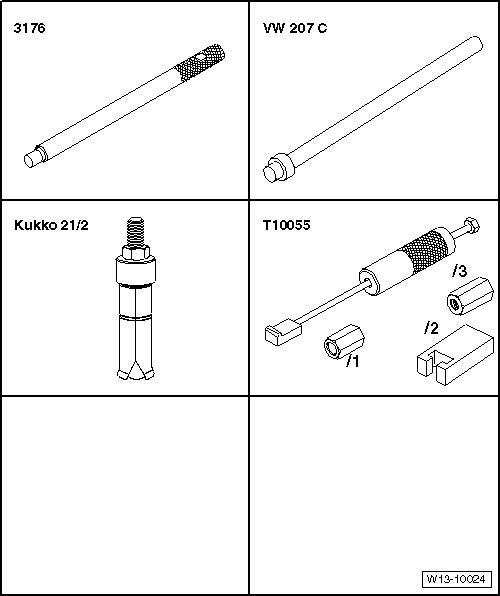 3176

VW 207 C

Kukko 21/2

T10055

/3

/2

/1

W13-10024