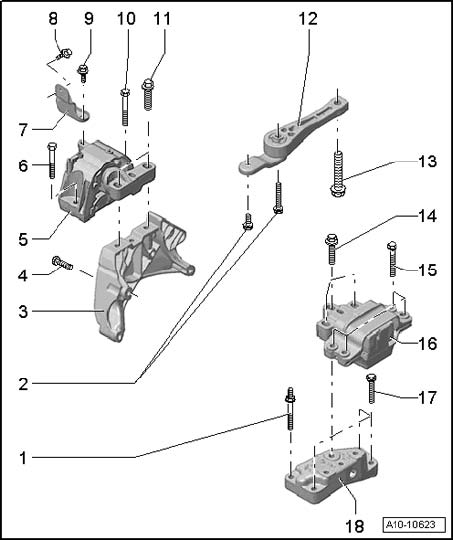 8 9 10 11 12

7

6

13

5

14

4

15

3

16

2

17

1

18

A10-10623