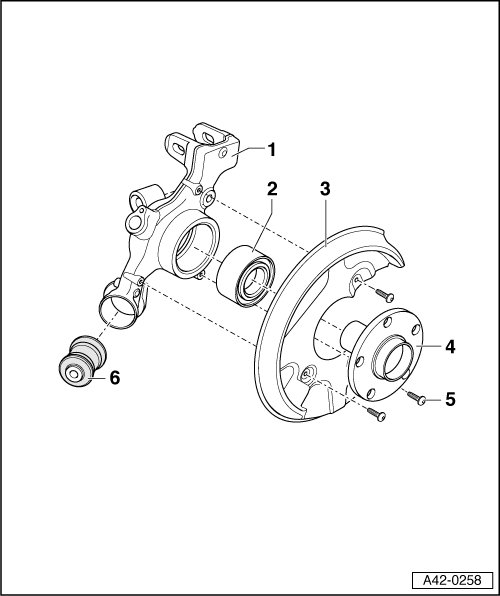 1
2
3
4
5
6
A42-0258