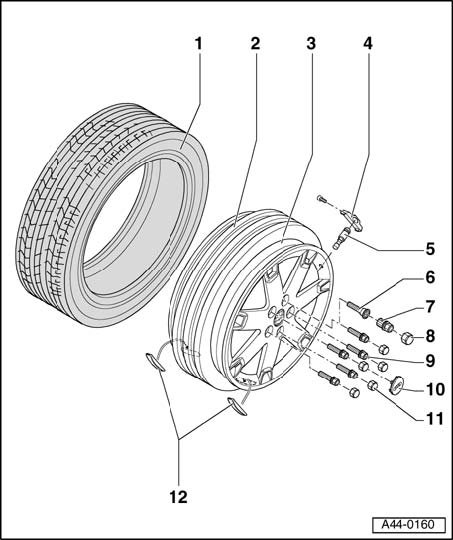 1
2
3
4
5
6
7
8
9
10
11
12
A44-0160