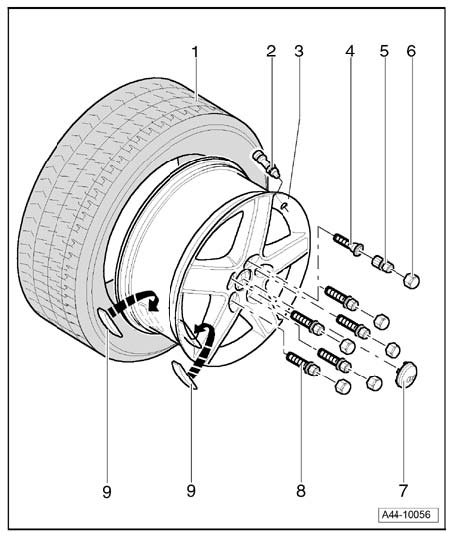 1
2
3
4
5
6
9
9
8
7
A44-10056