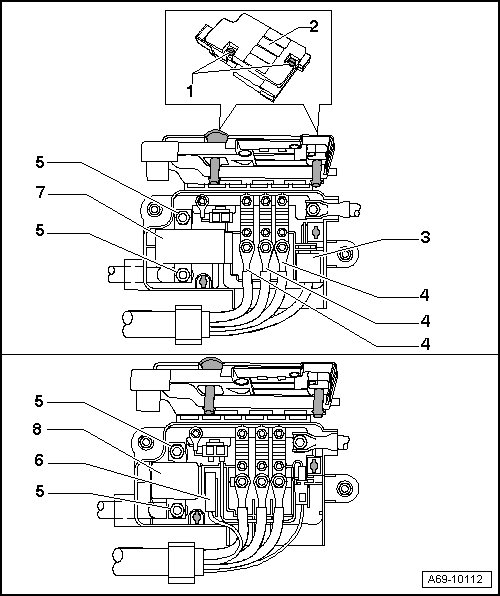 2
1
5
7
5
3
4
4
4
5
8
6
5
A69-10112