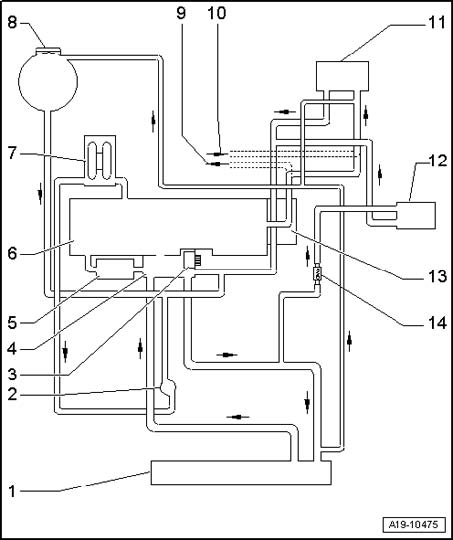 8
9
10
11
7
12
6
13
5
14
4
3
2
1
A19-10475