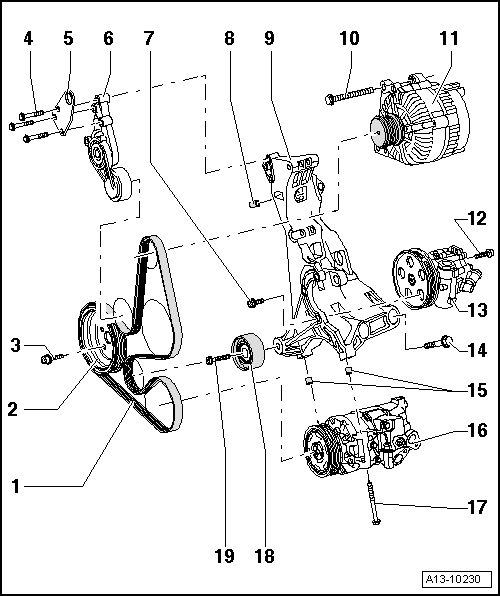 4
5
6
7
8
9
10
11
12
13
3
14
2
15
16
1
17
19
18
A13-10230