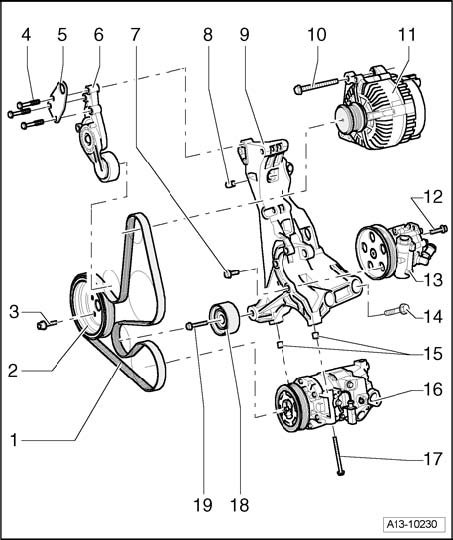 4
5
6
7
8
9
10
11
12
13
14
15
16
17
3
2
1
19
18
A13-10230