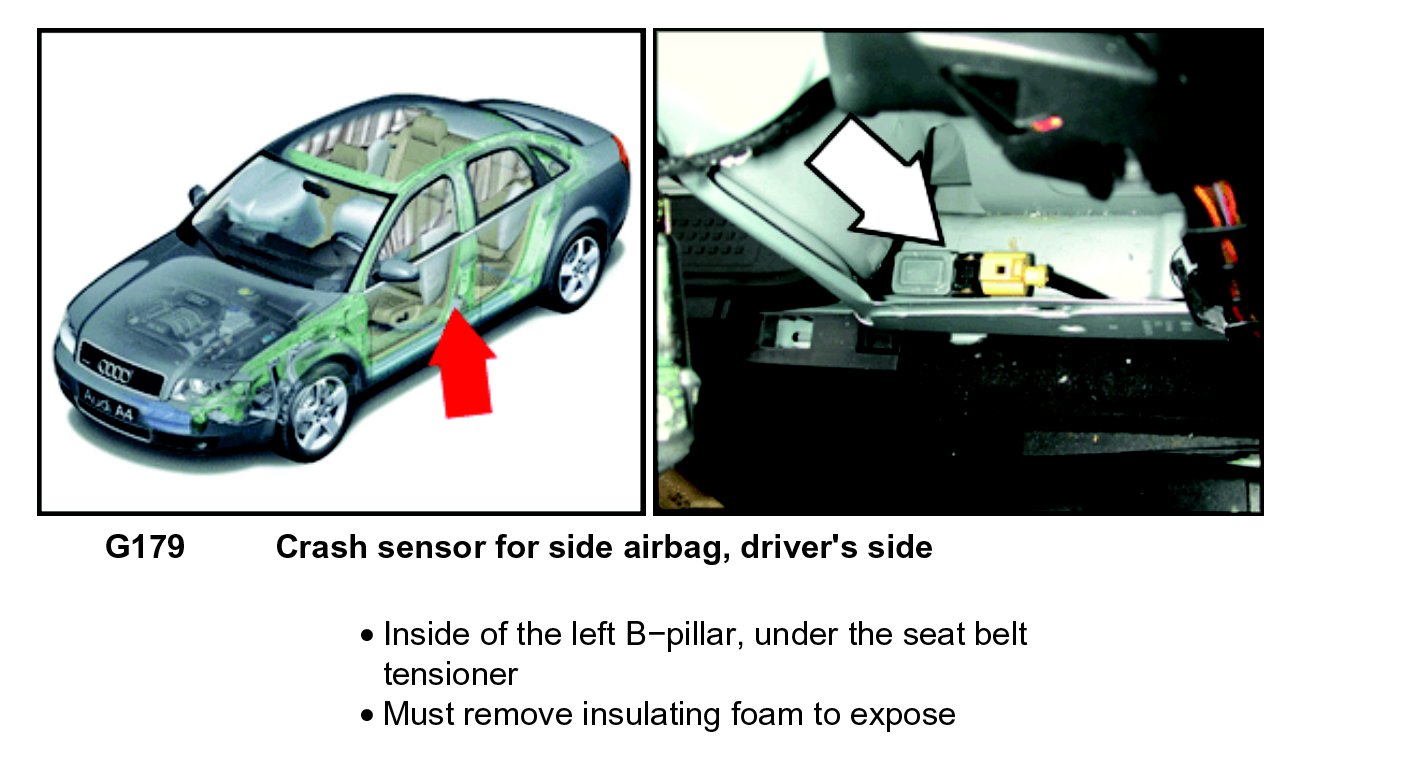 Audi A4

G179 Crash sensor for side airbag, driver's side

• Inside of the left B−pillar, under the seat belt tensioner
• Must remove insulating foam to expose