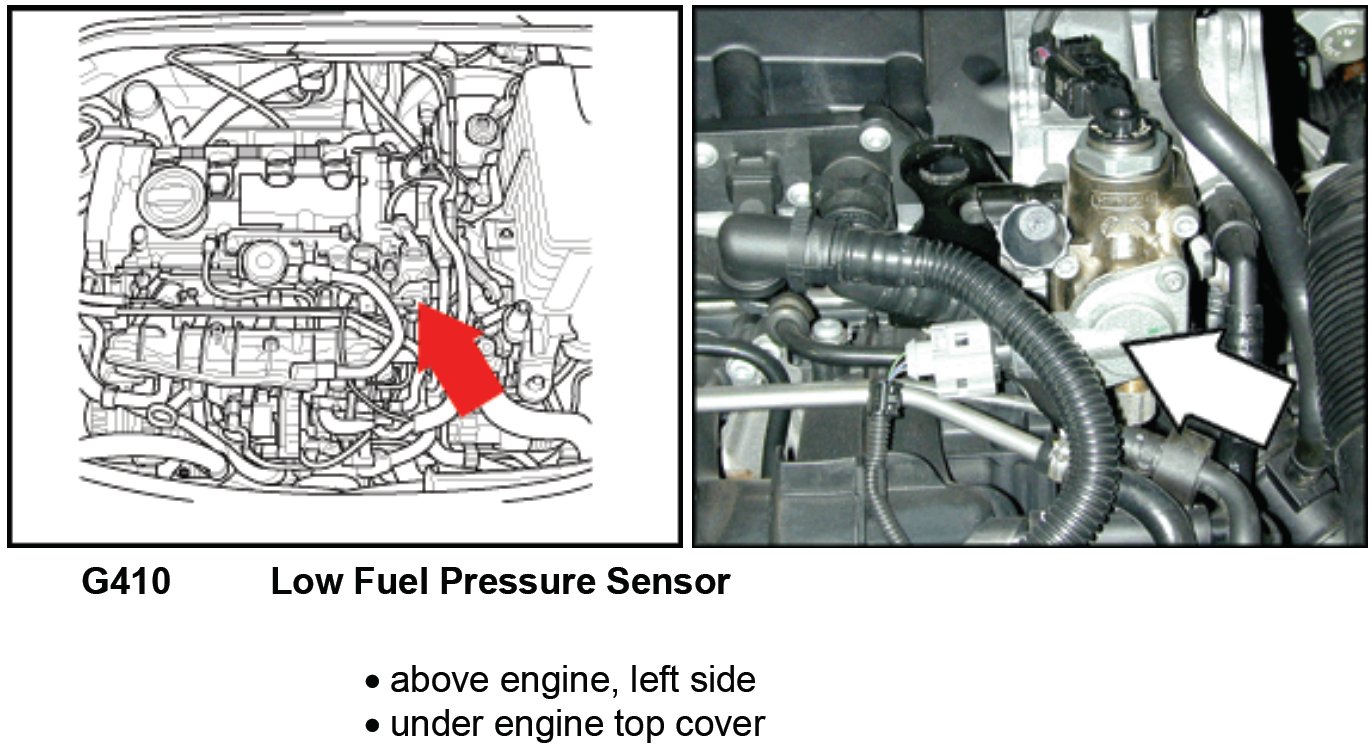 G410 Low Fuel Pressure Sensor

• above engine, left side
• under engine top cover