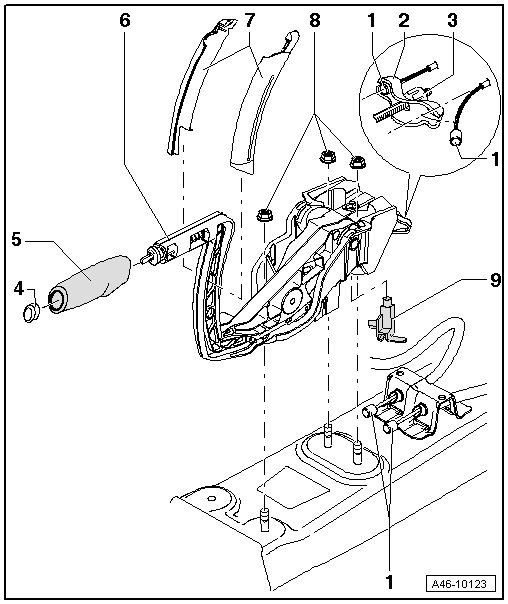 6
7
8
1
2
3
1
5
4
9
1
A46-10123