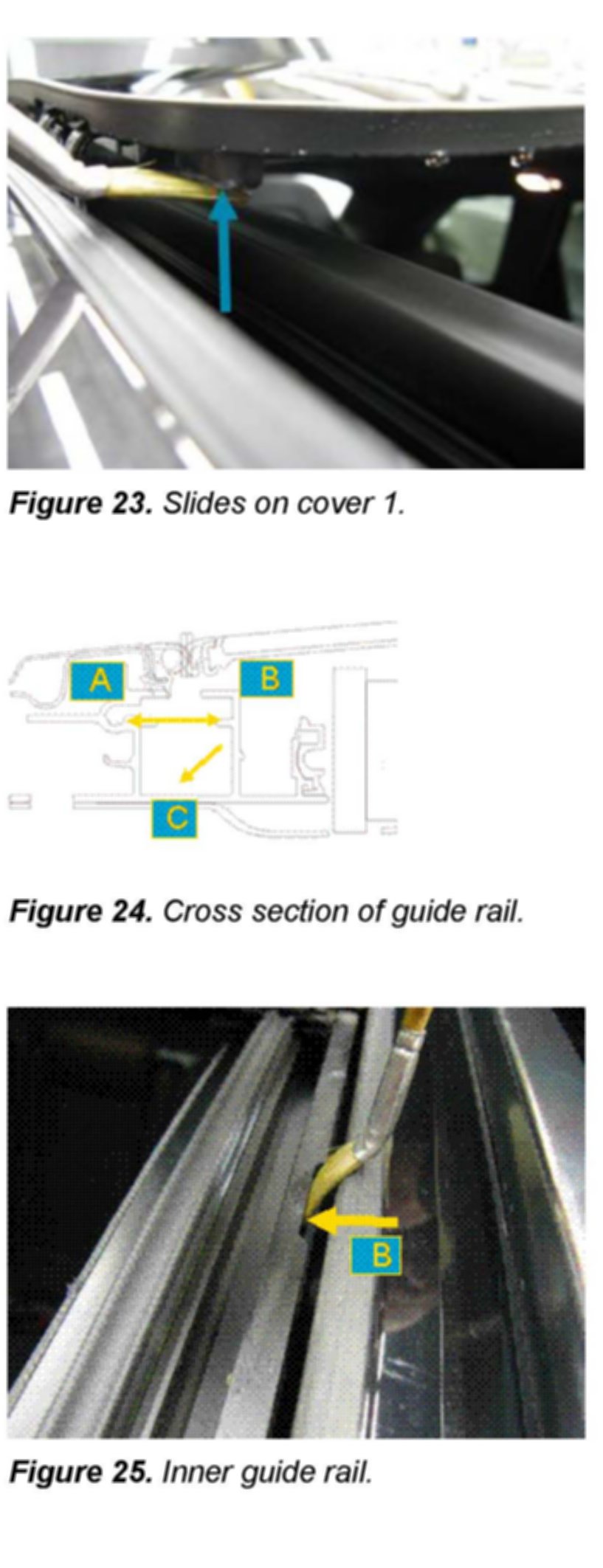 Figure 23. Slides on cover 1.

A
B
C

Figure 24. Cross section of guide rail.

B

Figure 25. Inner guide rail.