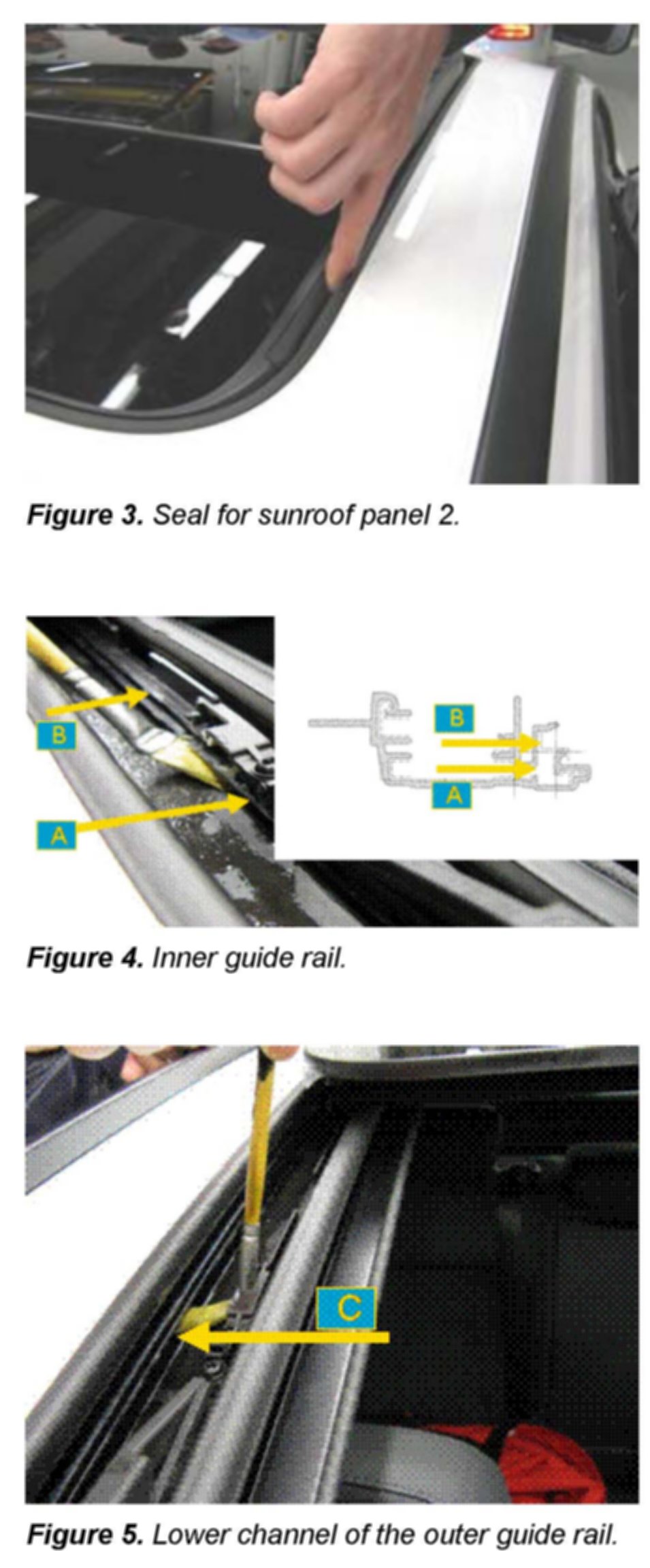 Figure 3. Seal for sunroof panel 2.

B

A

B

A

Figure 4. Inner guide rail.

C

Figure 5. Lower channel of the outer guide rail.