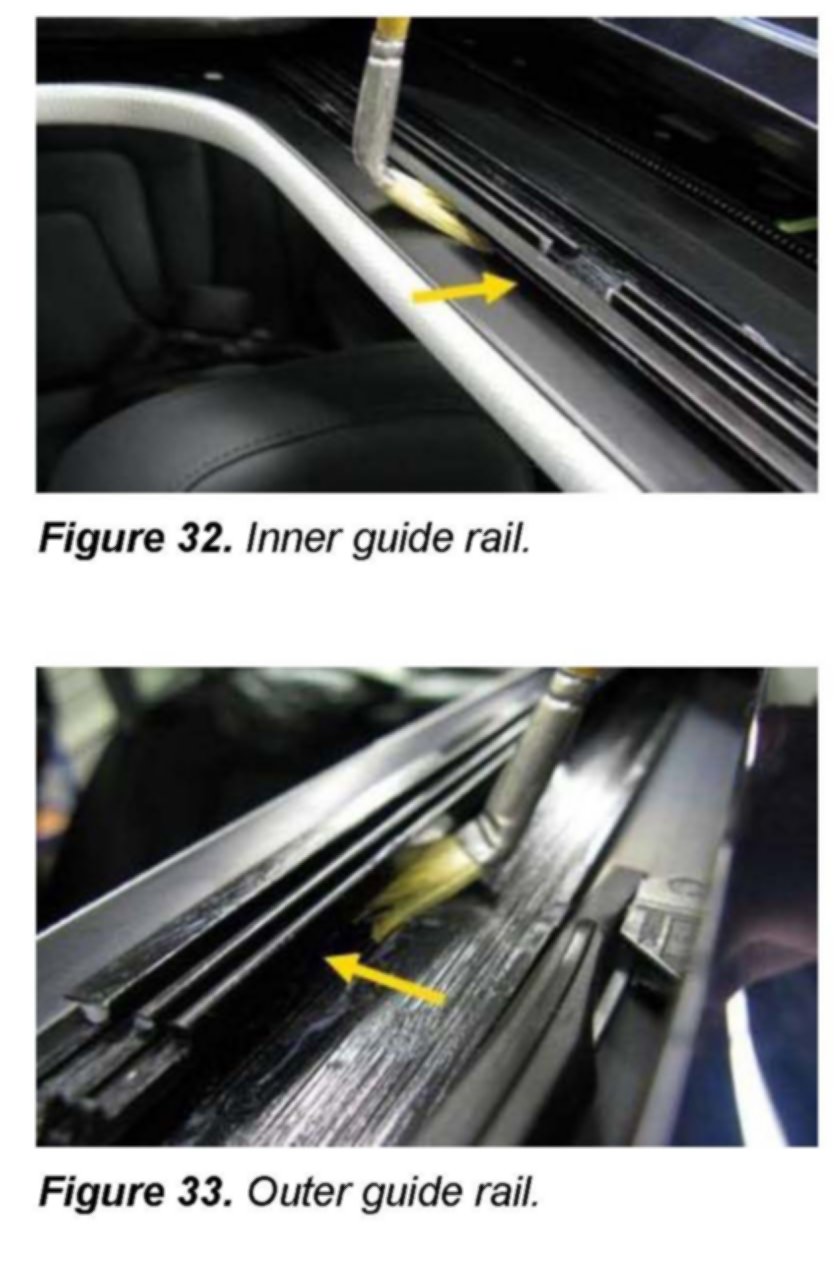 Figure 32. Inner guide rail.

Figure 33. Outer guide rail.