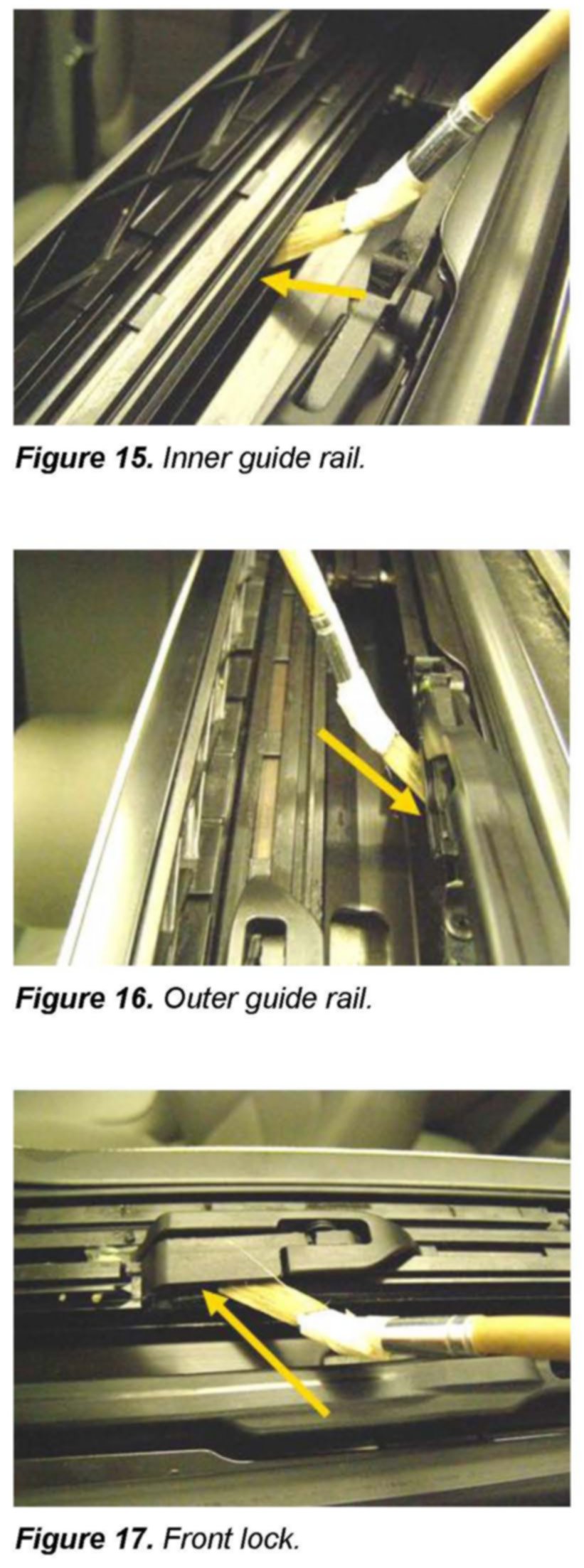 Figure 15. Inner guide rail.

Figure 16. Outer guide rail.

Figure 17. Front lock.