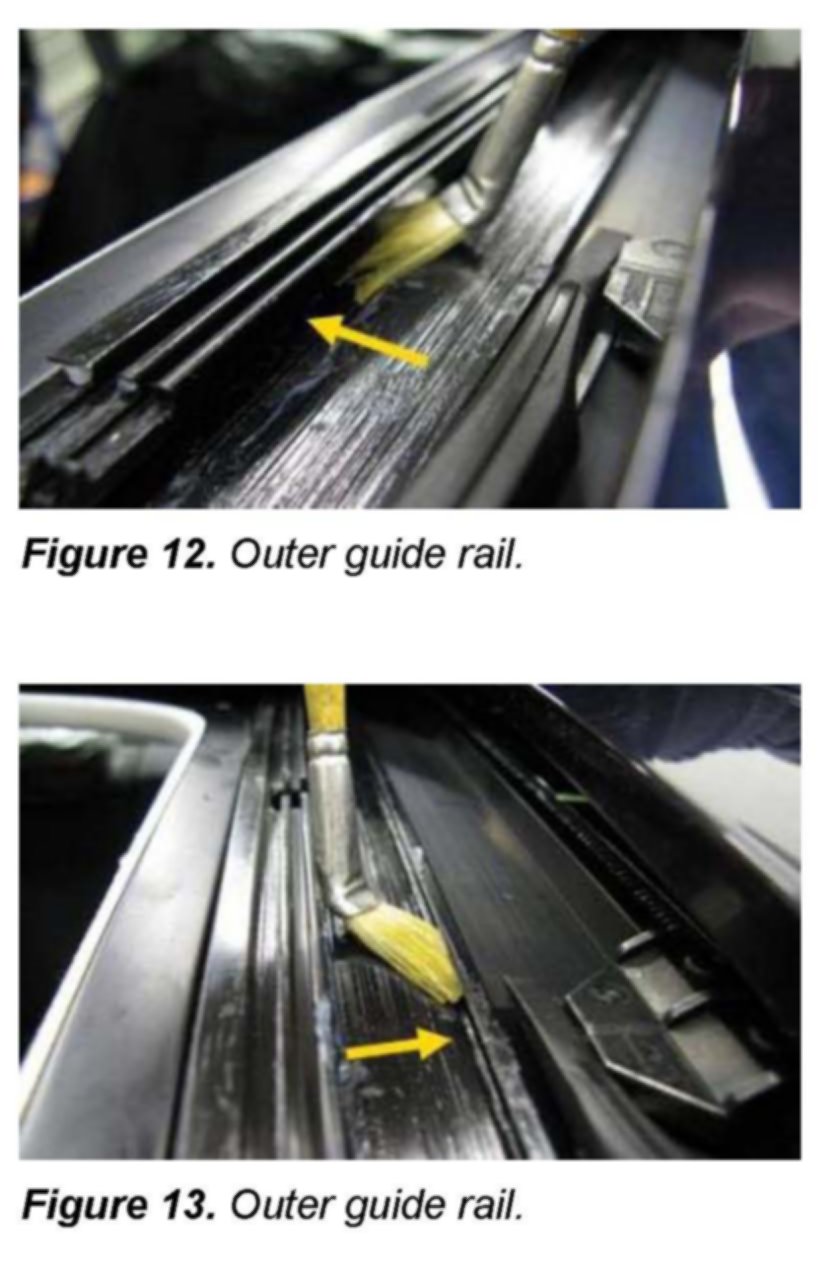 Figure 12. Outer guide rail.

Figure 13. Outer guide rail.