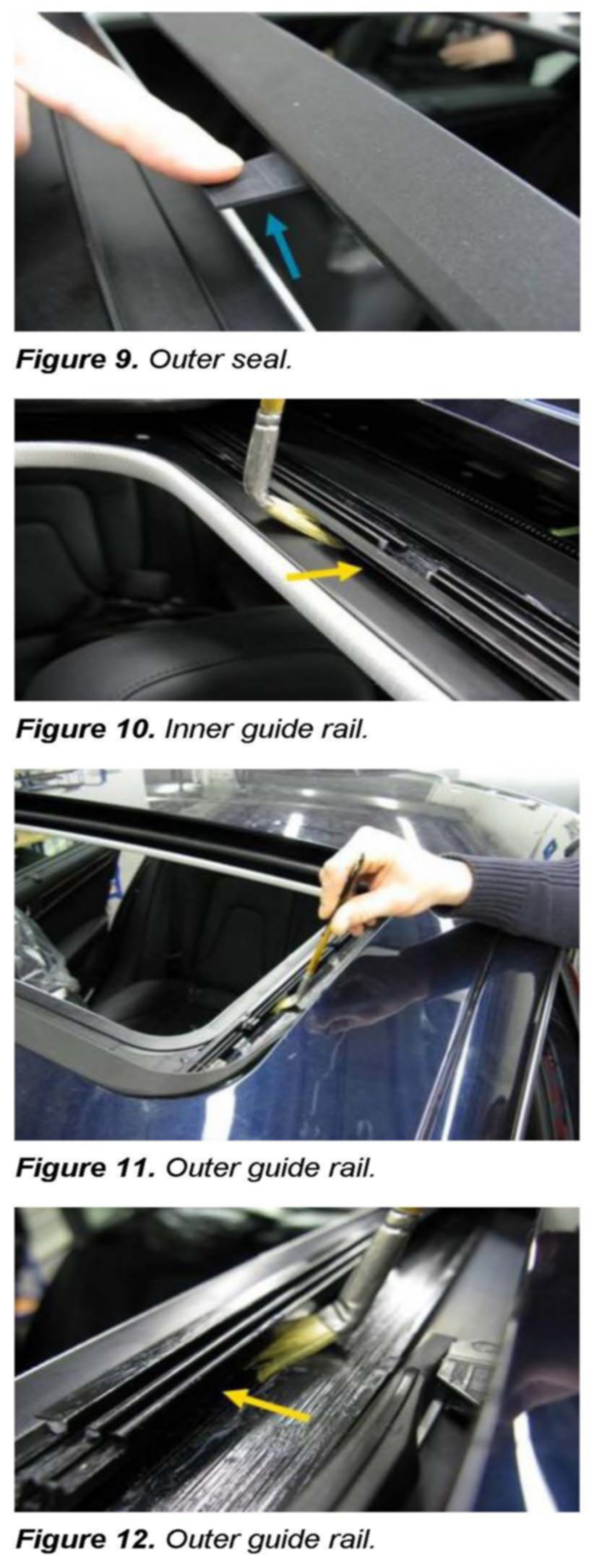 Figure 9. Outer seal.

Figure 10. Inner guide rail.

Figure 11. Outer guide rail.

Figure 12. Outer guide rail.