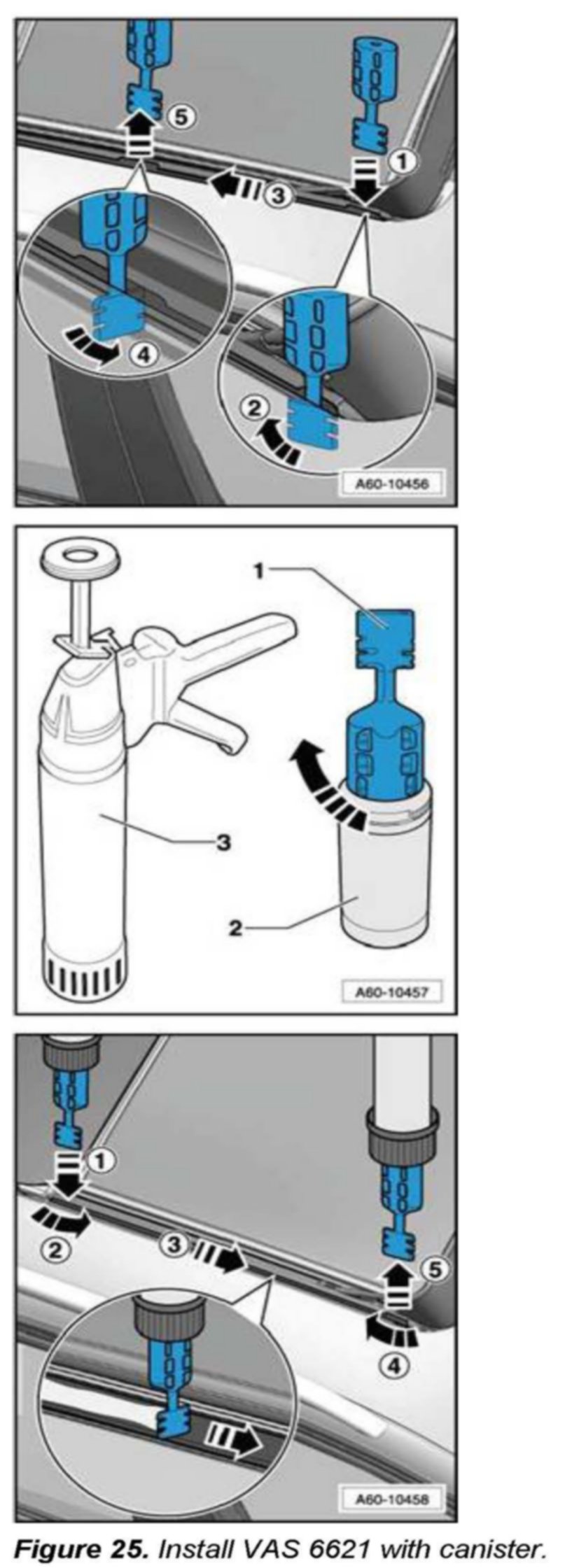 5
1
3
4
2
A60-10456

1
3
2
A60-10457

1
2
3
5
4
A60-10458

Figure 25. Install VAS 6621 with canister.