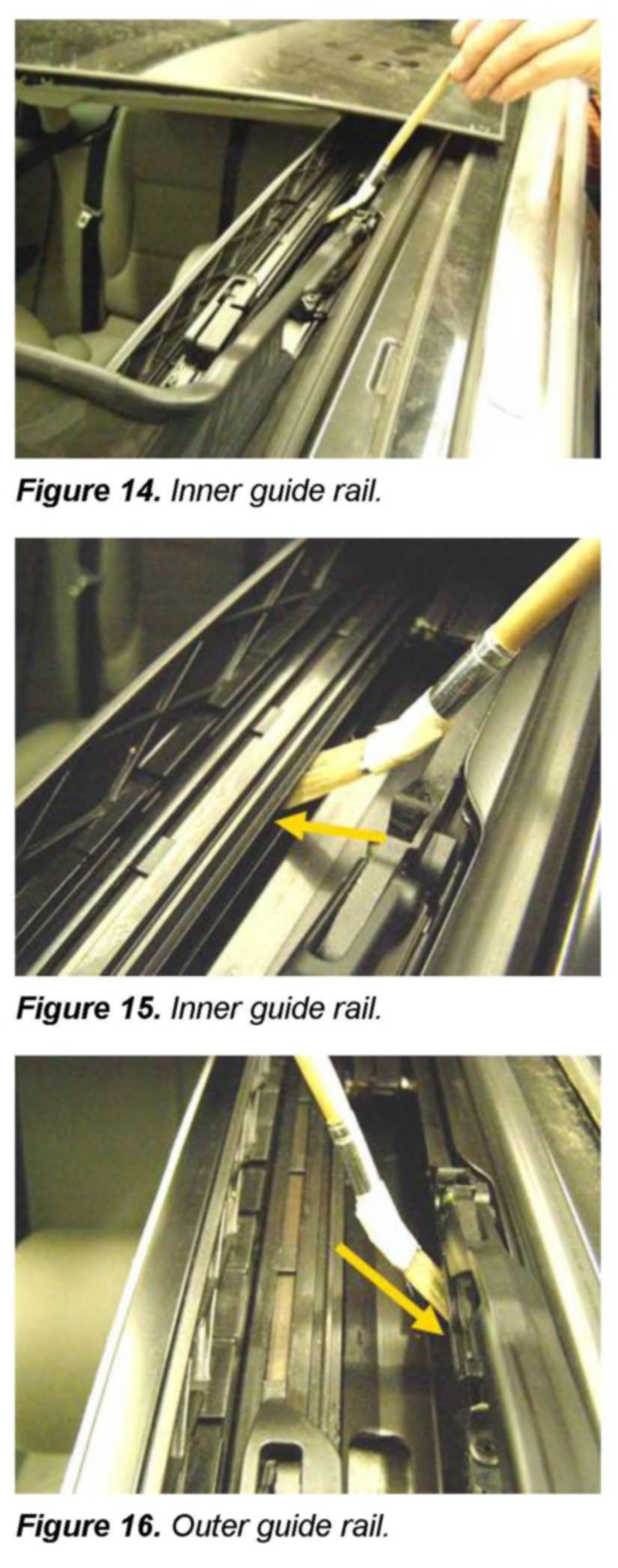 Figure 14. Inner guide rail.

Figure 15. Inner guide rail.

Figure 16. Outer guide rail.