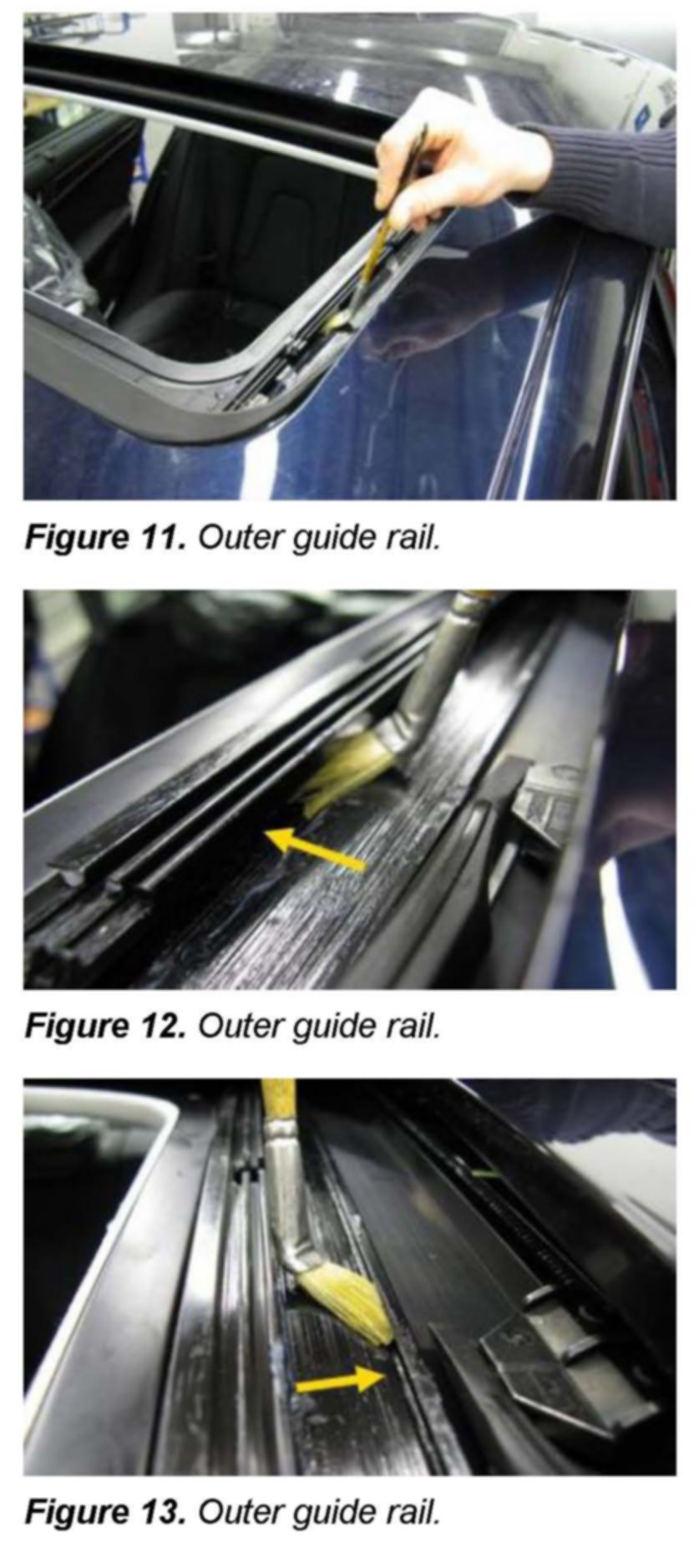 Figure 11. Outer guide rail.

Figure 12. Outer guide rail.

Figure 13. Outer guide rail.