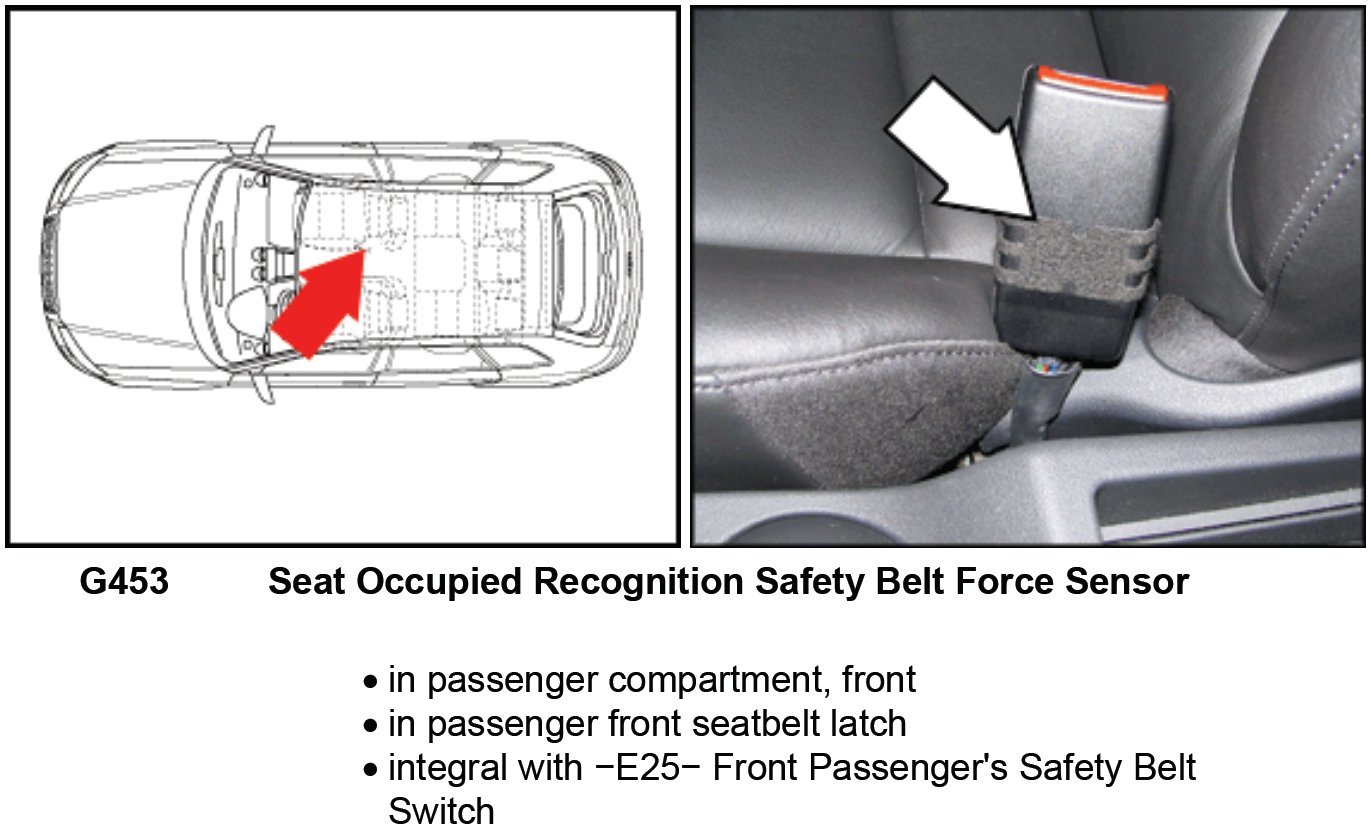 G453 Seat Occupied Recognition Safety Belt Force Sensor

• in passenger compartment, front
• in passenger front seatbelt latch
• integral with −E25− Front Passenger's Safety Belt Switch