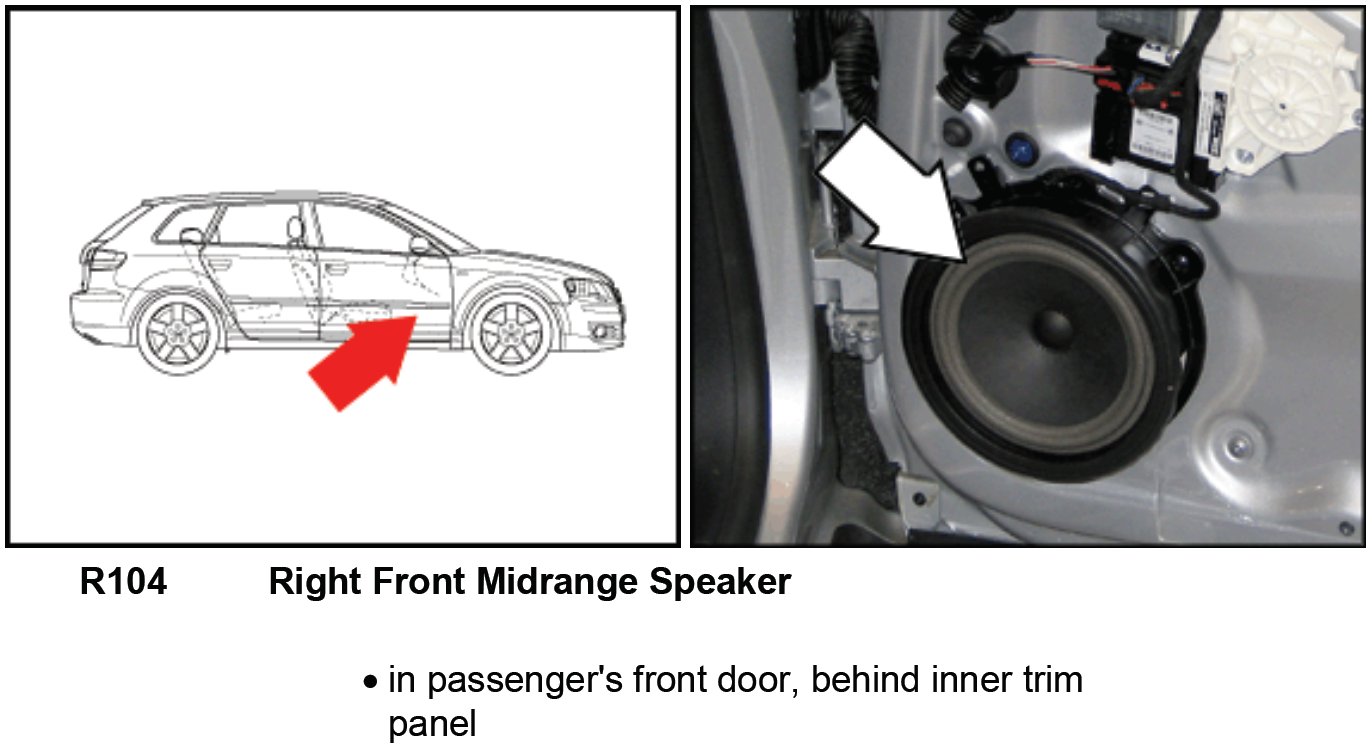 R104 Right Front Midrange Speaker

• in passenger's front door, behind inner trim panel