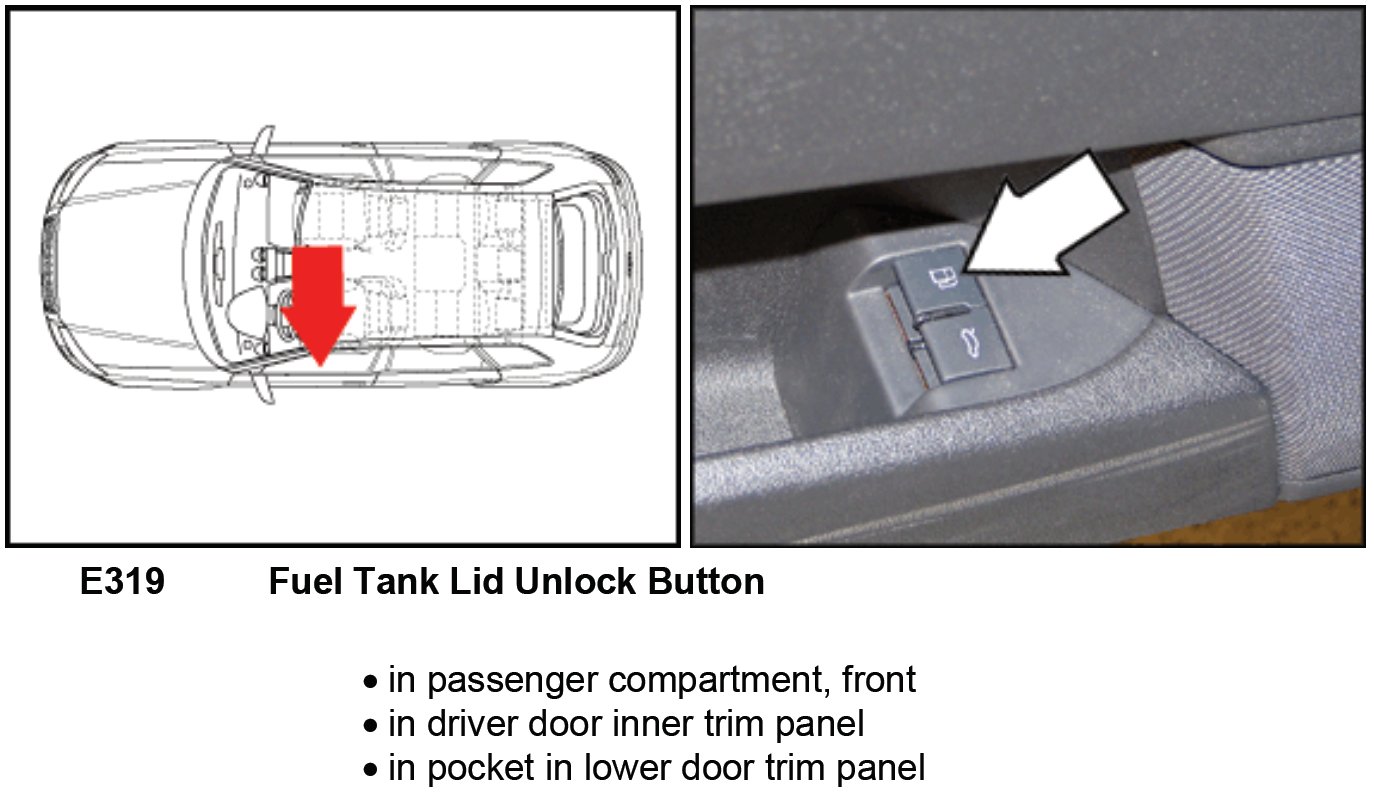 E319 Fuel Tank Lid Unlock Button

• in passenger compartment, front
• in driver door inner trim panel
• in pocket in lower door trim panel