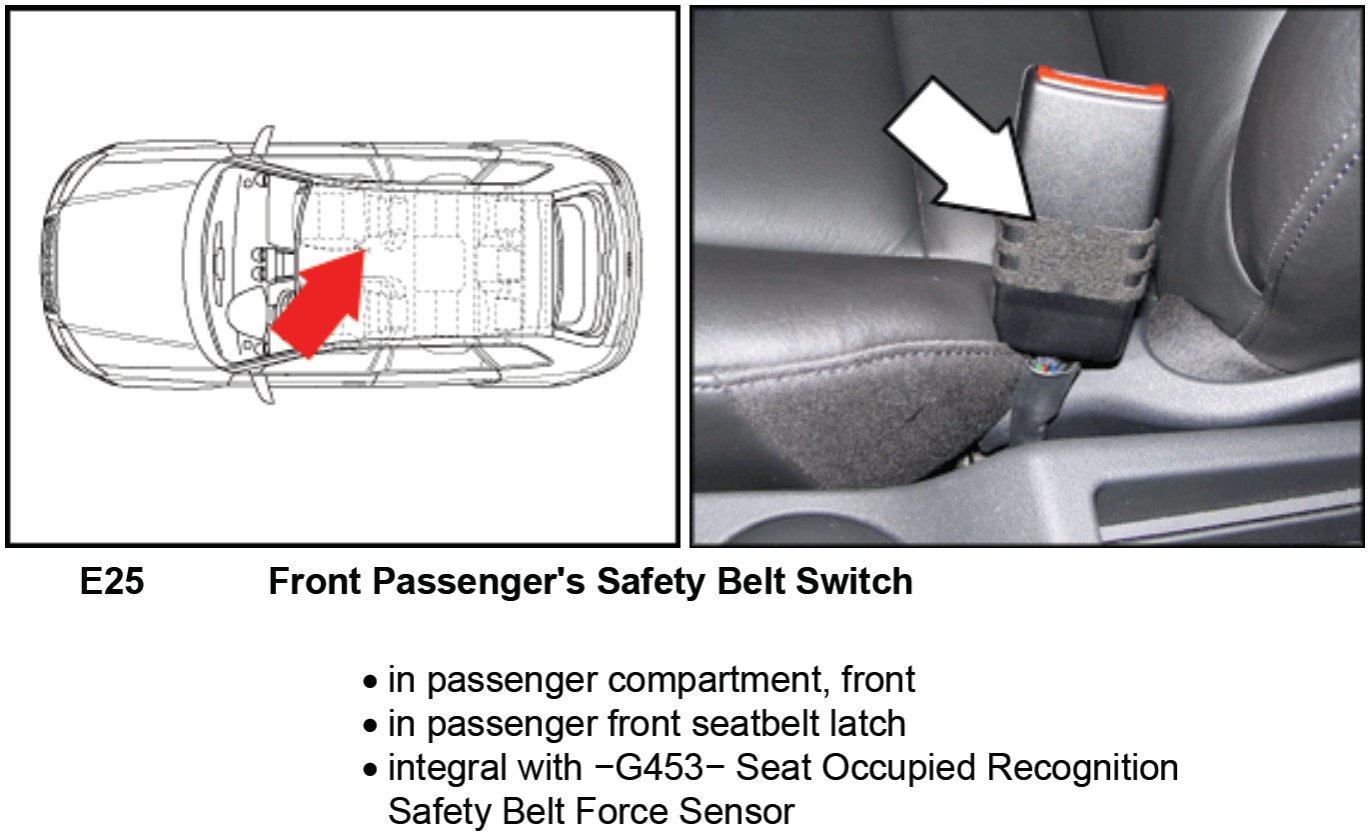 E25 Front Passenger's Safety Belt Switch

• in passenger compartment, front
• in passenger front seatbelt latch
• integral with −G453− Seat Occupied Recognition Safety Belt Force Sensor