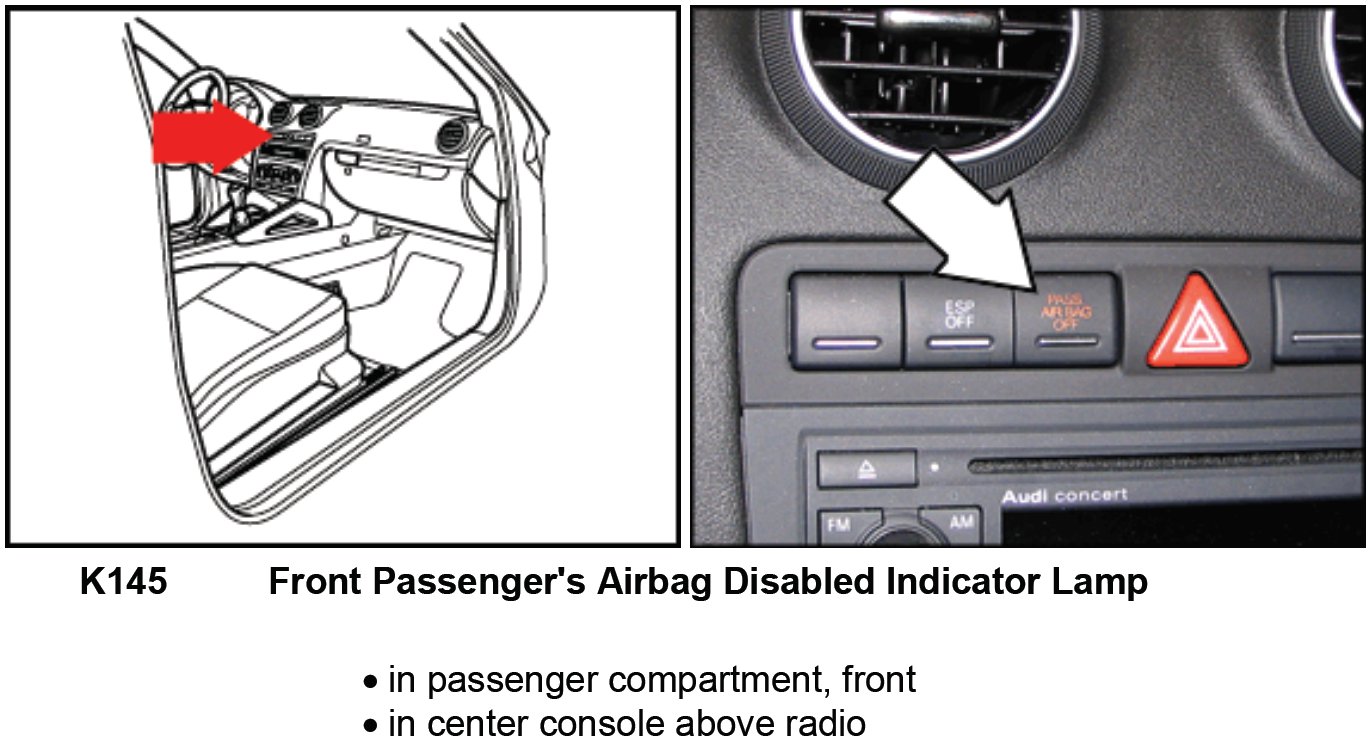 ESP OFF

PASS AIR BAG OFF

Audi concert

FM

AM

K145 Front Passenger's Airbag Disabled Indicator Lamp

• in passenger compartment, front
• in center console above radio