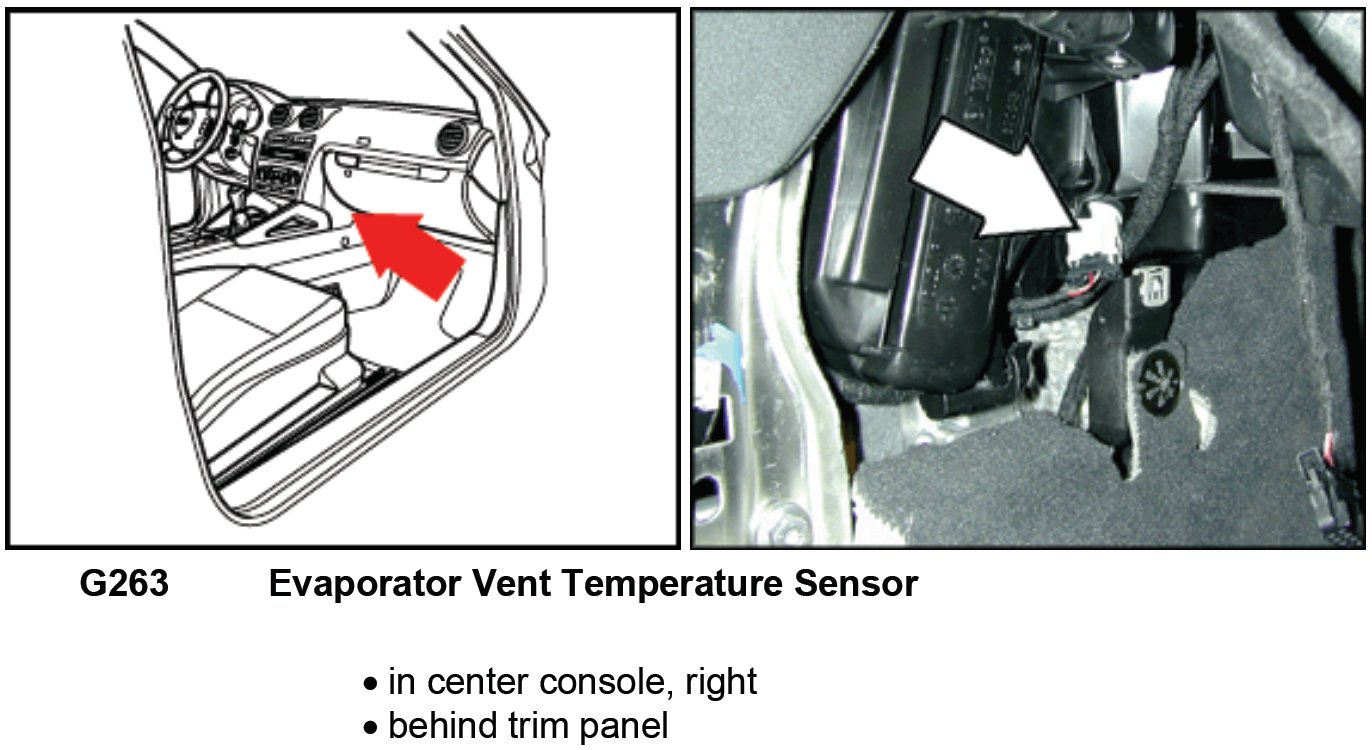 G263 Evaporator Vent Temperature Sensor

• in center console, right
• behind trim panel