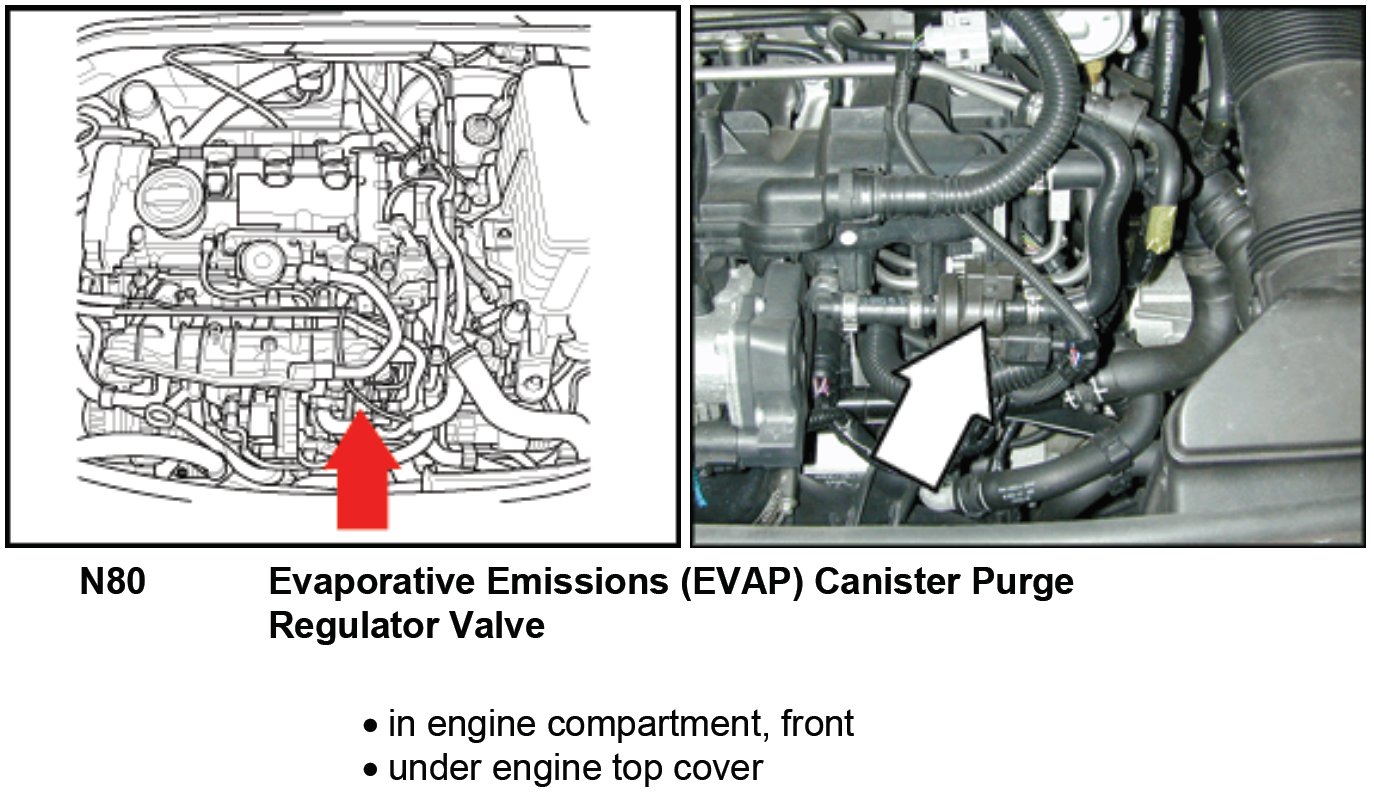 N80 Evaporative Emissions (EVAP) Canister Purge Regulator Valve

• in engine compartment, front
• under engine top cover