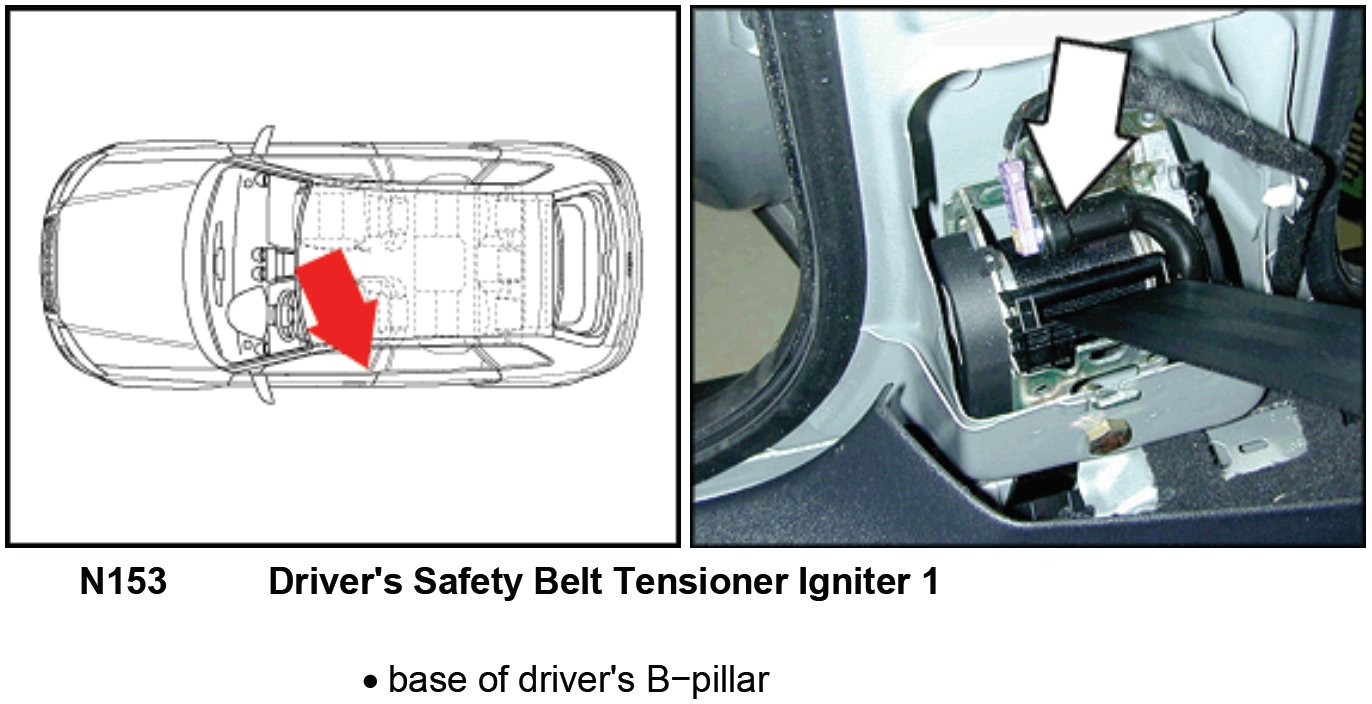 N153 Driver's Safety Belt Tensioner Igniter 1

• base of driver's B−pillar